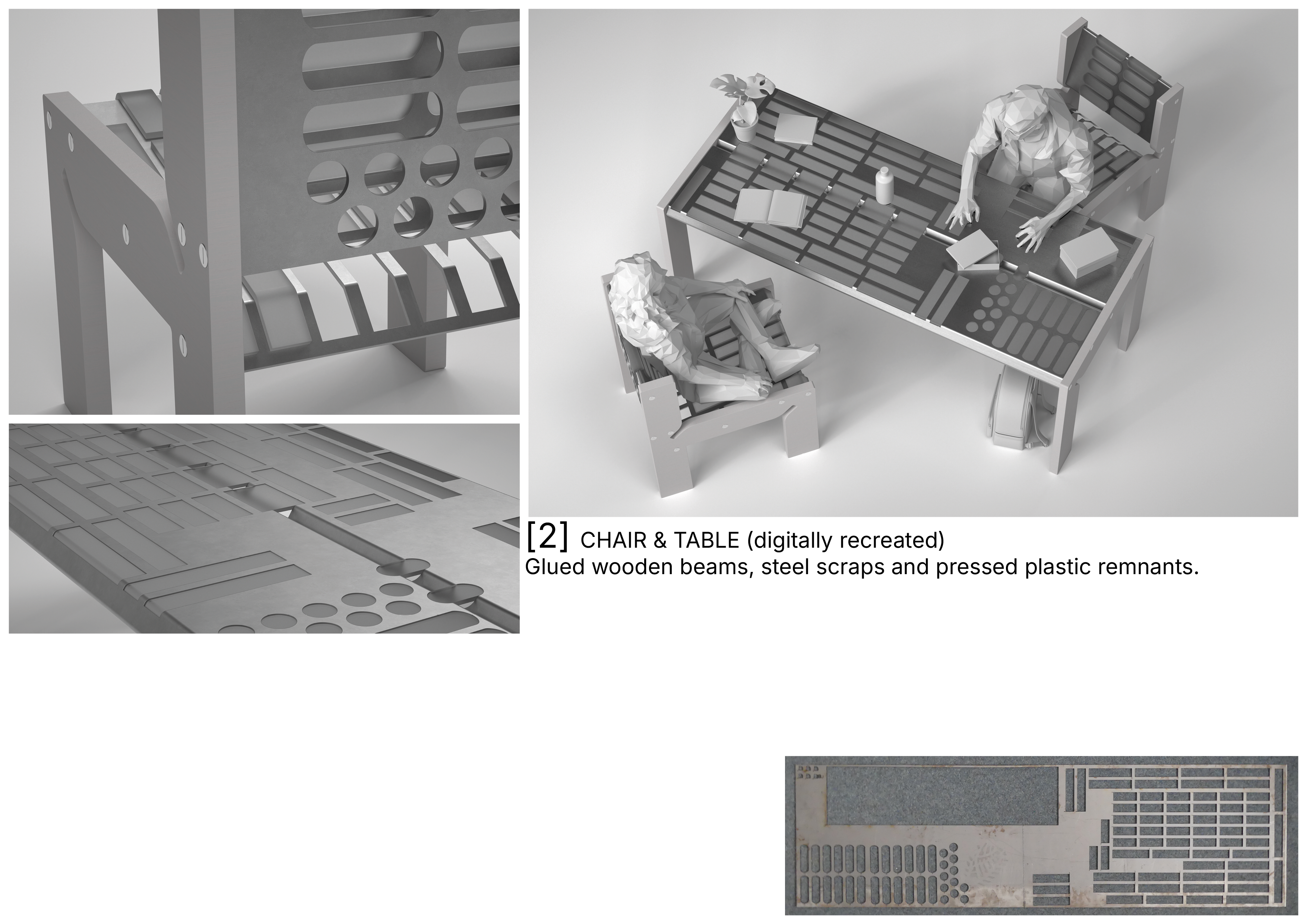 [2] CHAIR & TABLE (digitally recreated)
Glued wooden beams, steel scraps and pressed plastic remnants.