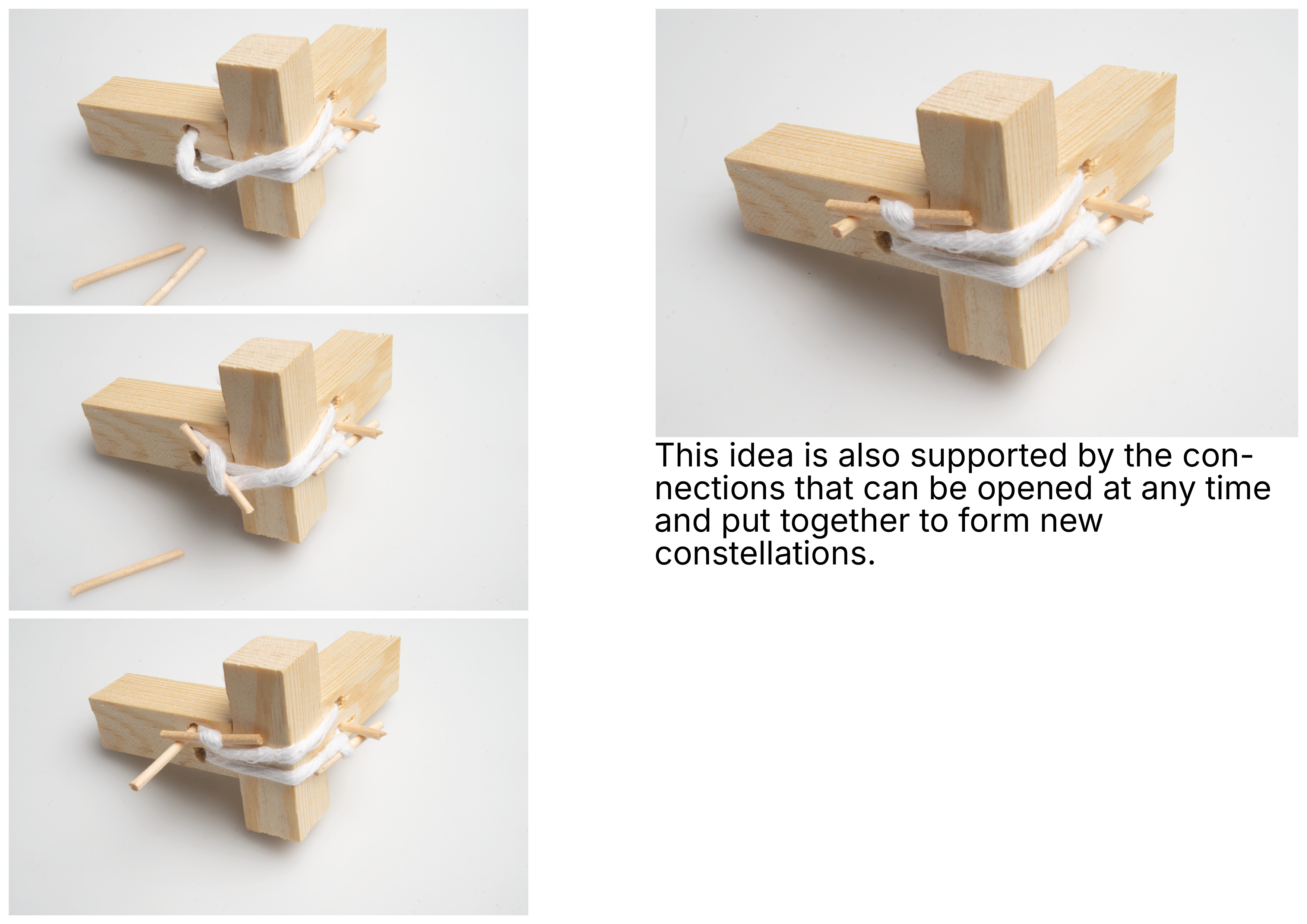 This idea is also supported by the connections that can be opened at any time and put together to form new constellations.